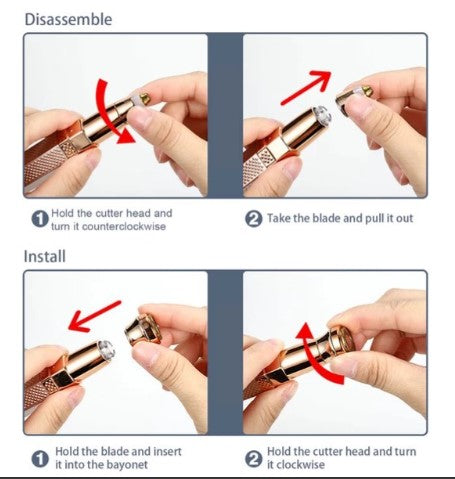 Disassemble

1 Hold the cutter head and turn it counterclockwise

2 Take the blade and pull it out

Install

1 Hold the blade and insert it into the bayonet

2 Hold the cutter head and turn it clockwise